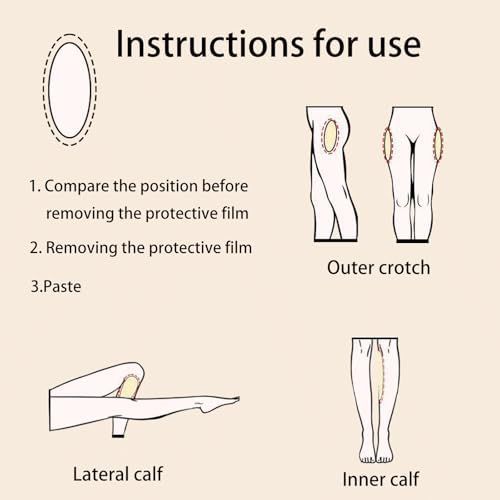 Instructions for use

1. Compare the position before removing the protective film

2. Removing the protective film

3.Paste

Outer crotch

Lateral calf

Inner calf