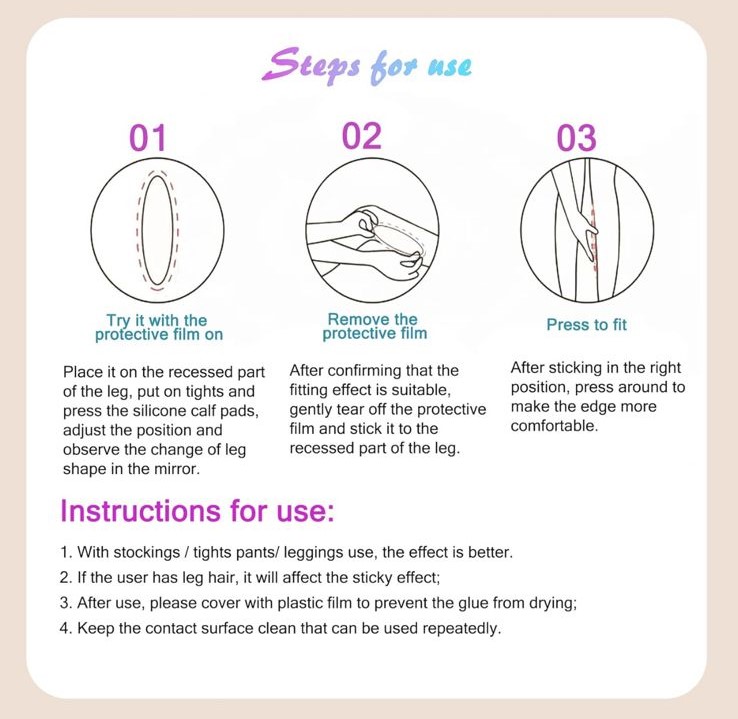 Steps for use

01

Try it with the protective film on

Place it on the recessed part of the leg, put on tights and press the silicone calf pads, adjust the position and observe the change of leg shape in the mirror.

02

Remove the protective film

After confirming that the fitting effect is suitable, gently tear off the protective film and stick it to the recessed part of the leg.

03

Press to fit

After sticking in the right position, press around to make the edge more comfortable.

Instructions for use:

1. With stockings / tights pants/ leggings use, the effect is better.
2. If the user has leg hair, it will affect the sticky effect;
3. After use, please cover with plastic film to prevent the glue from drying;
4. Keep the contact surface clean that can be used repeatedly.