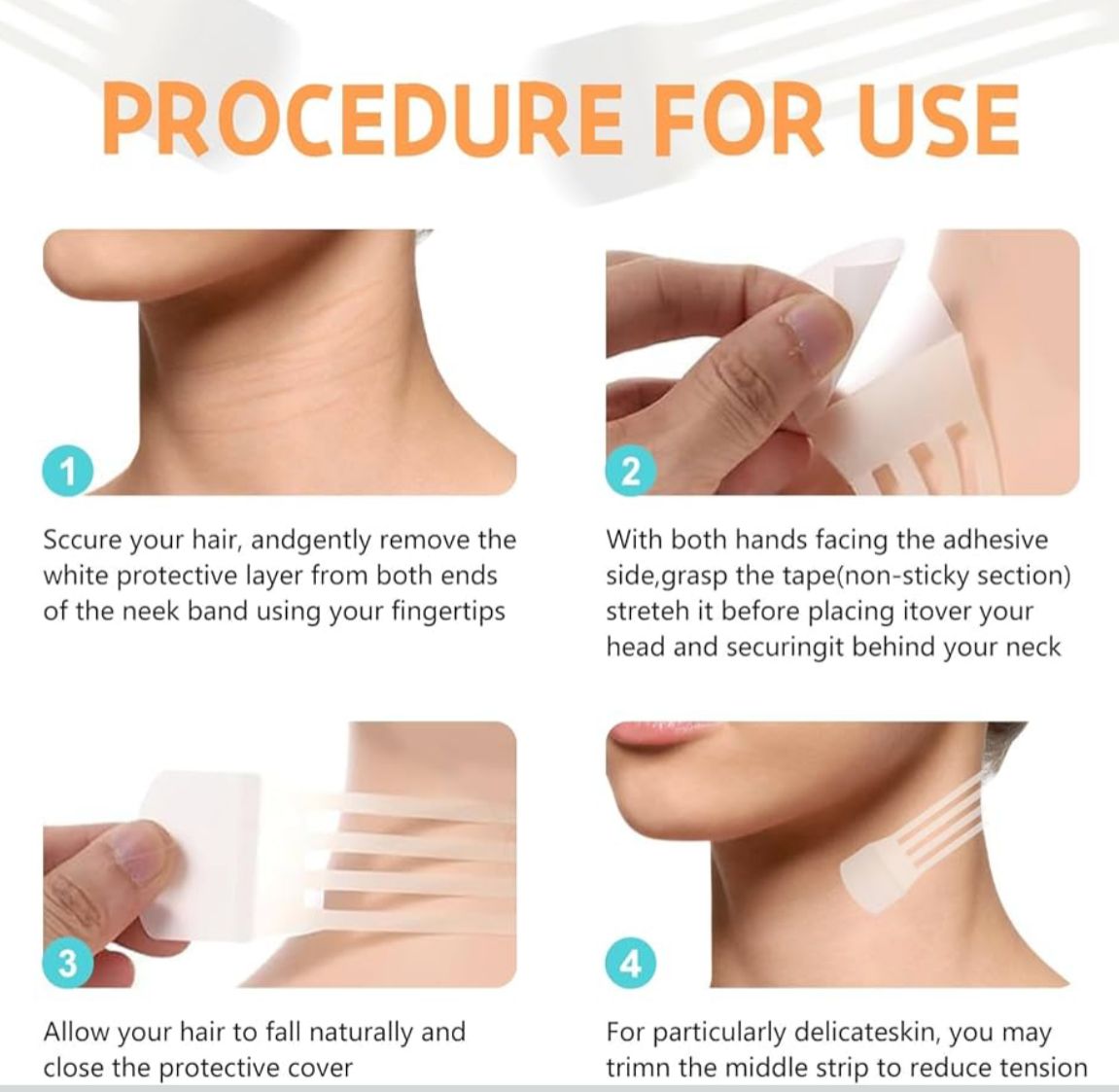 PROCEDURE FOR USE

1

Sccure your hair, andgently remove the white protective layer from both ends of the neek band using your fingertips

2

With both hands facing the adhesive side,grasp the tape(non-sticky section) streteh it before placing itover your head and securingit behind your neck

3

Allow your hair to fall naturally and close the protective cover

4

For particularly delicateskin, you may trimn the middle strip to reduce tension